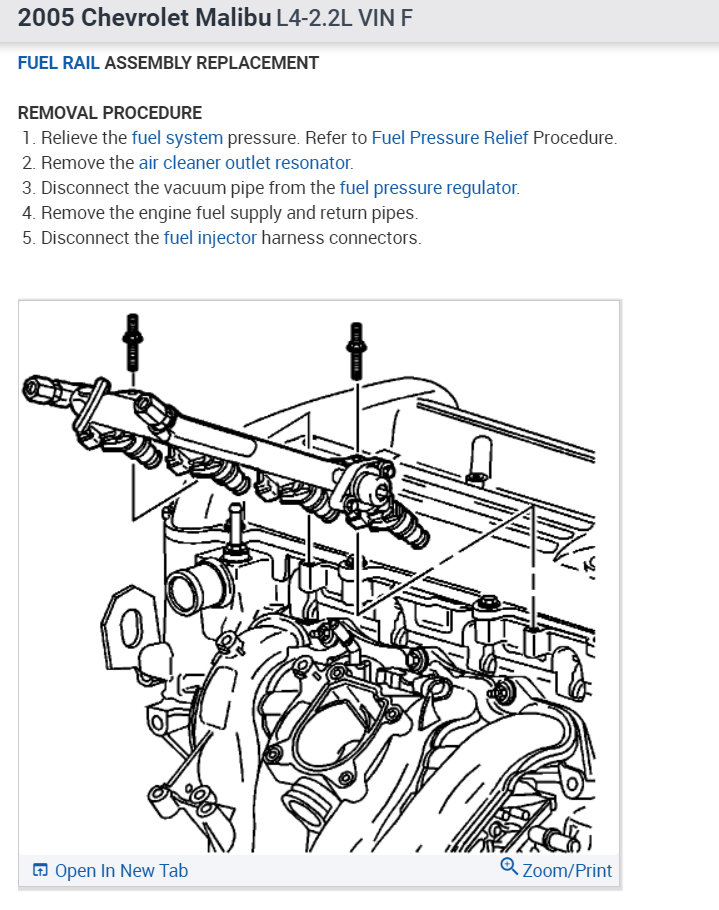 2005 Chevrolet Malibu L4-2.2L VIN F

FUEL RAIL ASSEMBLY REPLACEMENT

REMOVAL PROCEDURE
1. Relieve the fuel system pressure. Refer to Fuel Pressure Relief Procedure.
2. Remove the air cleaner outlet resonator.
3. Disconnect the vacuum pipe from the fuel pressure regulator.
4. Remove the engine fuel supply and return pipes.
5. Disconnect the fuel injector harness connectors.

Open In New Tab
Zoom/Print