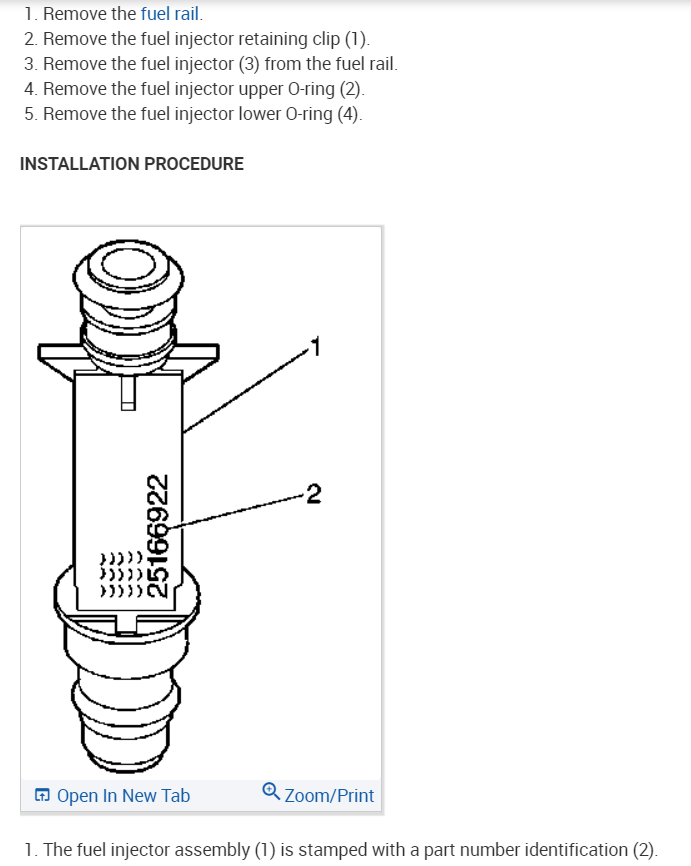 1. Remove the fuel rail.
2. Remove the fuel injector retaining clip (1).
3. Remove the fuel injector (3) from the fuel rail.
4. Remove the fuel injector upper O-ring (2).
5. Remove the fuel injector lower O-ring (4).

INSTALLATION PROCEDURE

1

2

25166922

Open In New Tab

Zoom/Print

1. The fuel injector assembly (1) is stamped with a part number identification (2).