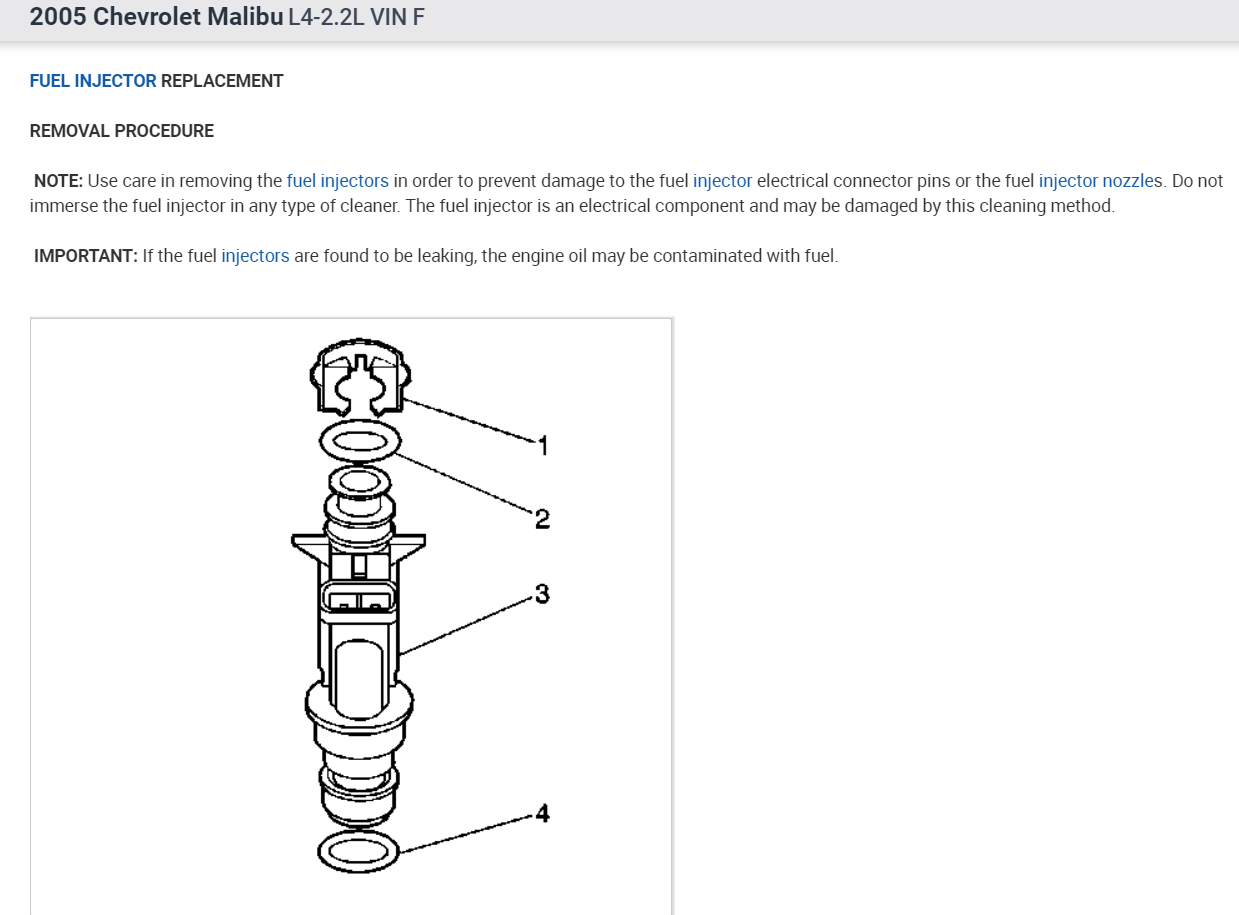 2005 Chevrolet Malibu L4-2.2L VIN F

FUEL INJECTOR REPLACEMENT

REMOVAL PROCEDURE

NOTE: Use care in removing the fuel injectors in order to prevent damage to the fuel injector electrical connector pins or the fuel injector nozzles. Do not immerse the fuel injector in any type of cleaner. The fuel injector is an electrical component and may be damaged by this cleaning method.

IMPORTANT: If the fuel injectors are found to be leaking, the engine oil may be contaminated with fuel.

1
2
3
4