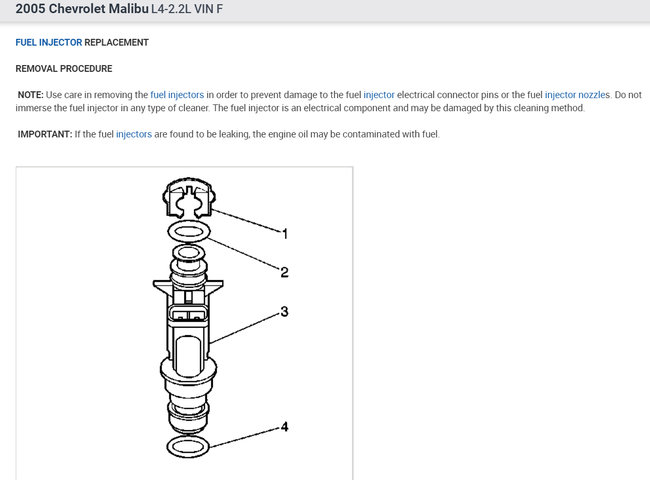 2005 Chevrolet Malibu L4-2.2L VIN F

FUEL INJECTOR REPLACEMENT

REMOVAL PROCEDURE

NOTE: Use care in removing the fuel injectors in order to prevent damage to the fuel injector electrical connector pins or the fuel injector nozzles. Do not immerse the fuel injector in any type of cleaner. The fuel injector is an electrical component and may be damaged by this cleaning method.

IMPORTANT: If the fuel injectors are found to be leaking, the engine oil may be contaminated with fuel.

1

2

3

4