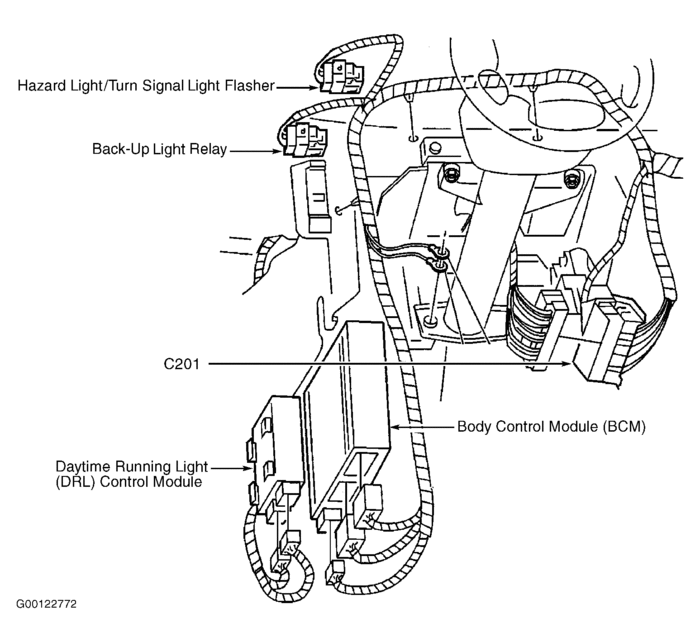 Hazard Light/Turn Signal Light Flasher

Back-Up Light Relay

C201

Body Control Module (BCM)

Daytime Running Light (DRL) Control Module

G00122772