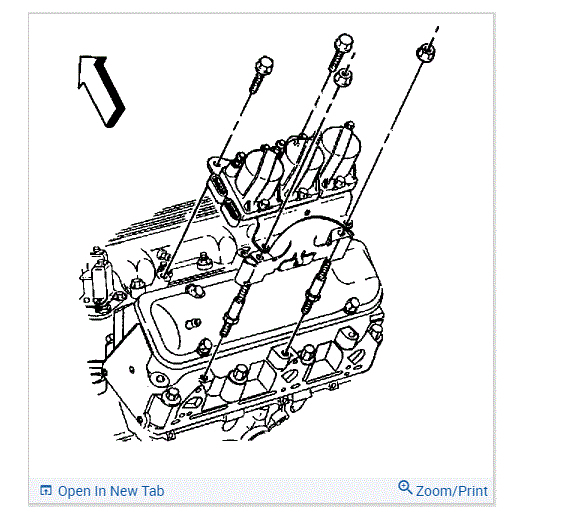 Open In New Tab
Zoom/Print