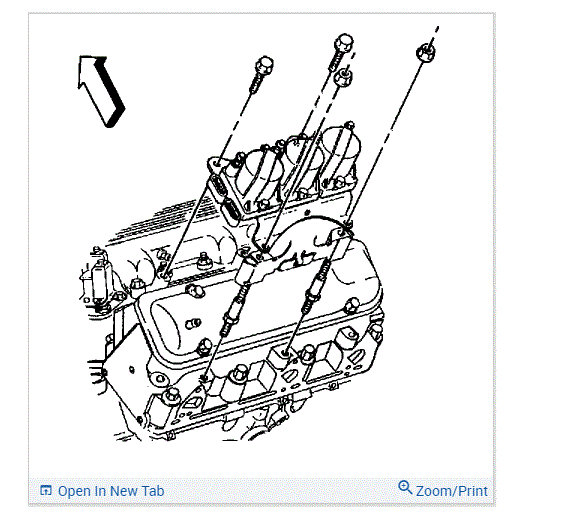 Open In New Tab

Zoom/Print