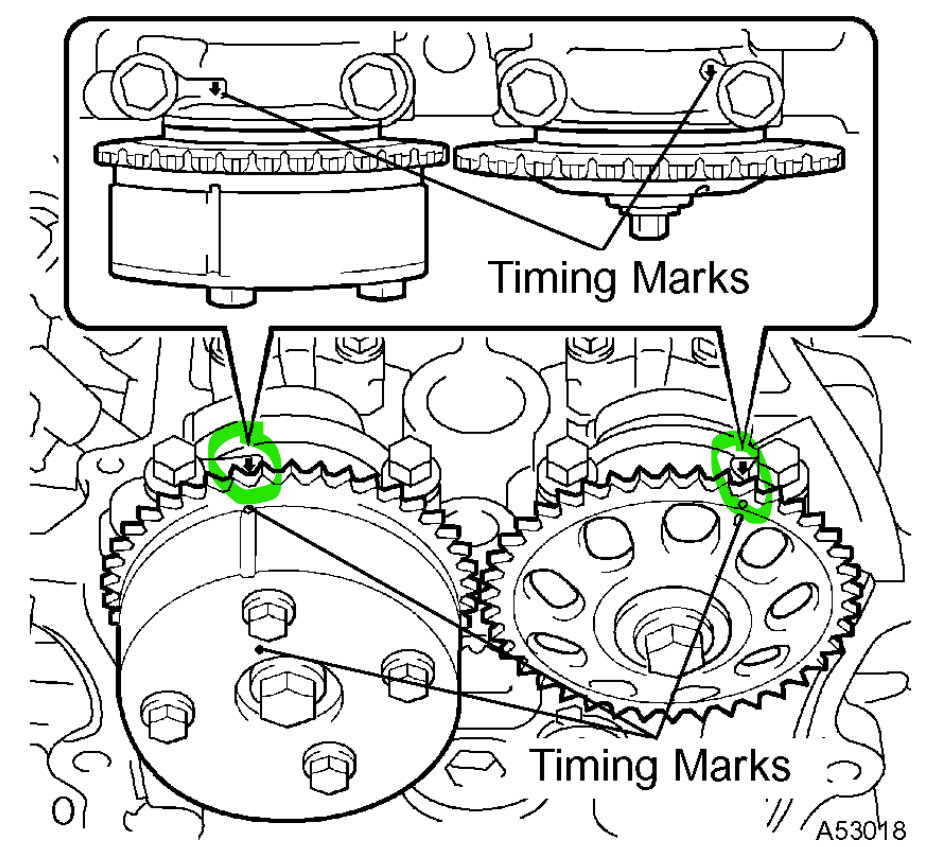 Timing Marks

Timing Marks

A53018