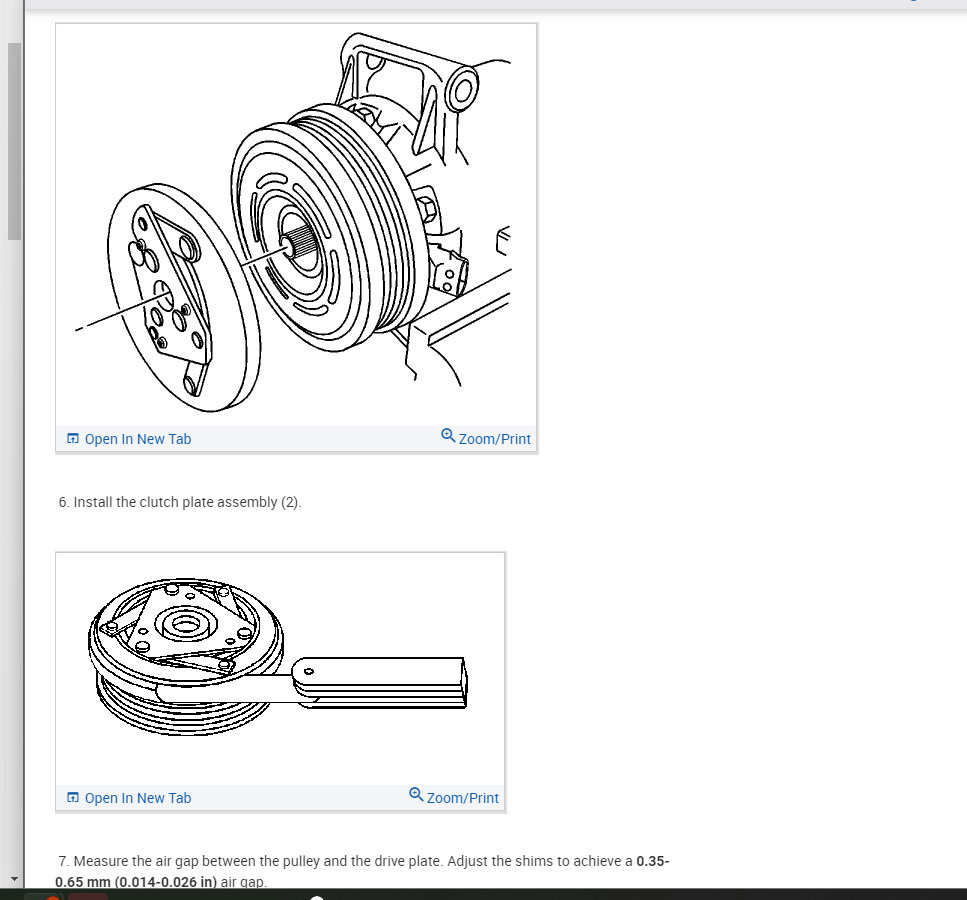 Open In New Tab

Zoom/Print

6. Install the clutch plate assembly (2).

Open In New Tab

Zoom/Print

7. Measure the air gap between the pulley and the drive plate. Adjust the shims to achieve a 0.35-0.65 mm (0.014-0.026 in) air gap.