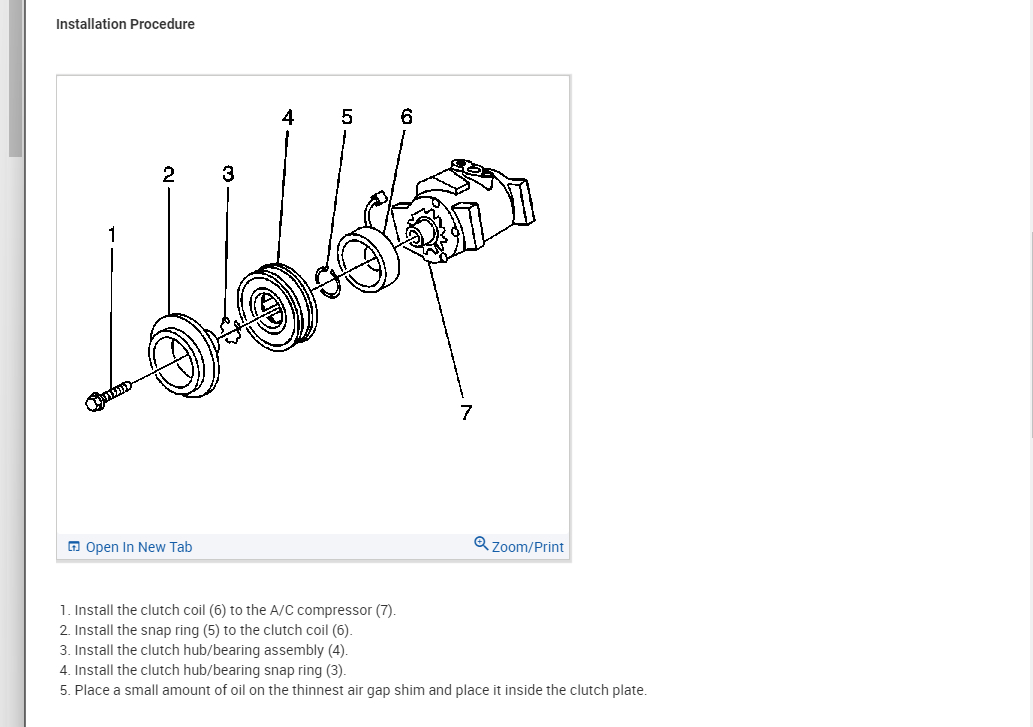 Installation Procedure

4 5 6
2 3
1
7

Open In New Tab
Zoom/Print

1. Install the clutch coil (6) to the A/C compressor (7).
2. Install the snap ring (5) to the clutch coil (6).
3. Install the clutch hub/bearing assembly (4).
4. Install the clutch hub/bearing snap ring (3).
5. Place a small amount of oil on the thinnest air gap shim and place it inside the clutch plate.