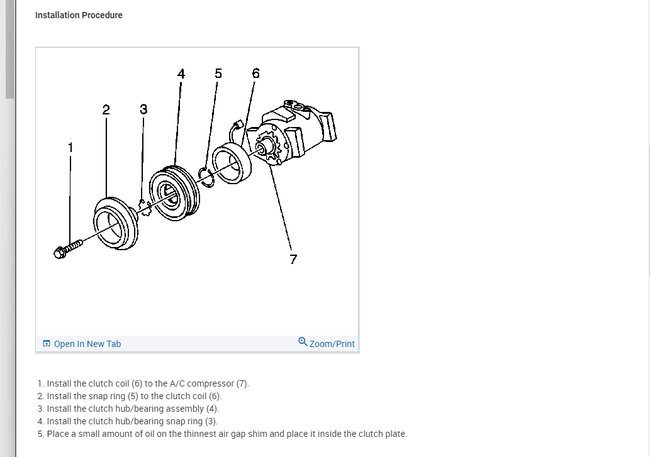 Installation Procedure

4 5 6
2 3
1
7

Open In New Tab
Zoom/Print

1. Install the clutch coil (6) to the A/C compressor (7).
2. Install the snap ring (5) to the clutch coil (6).
3. Install the clutch hub/bearing assembly (4).
4. Install the clutch hub/bearing snap ring (3).
5. Place a small amount of oil on the thinnest air gap shim and place it inside the clutch plate.