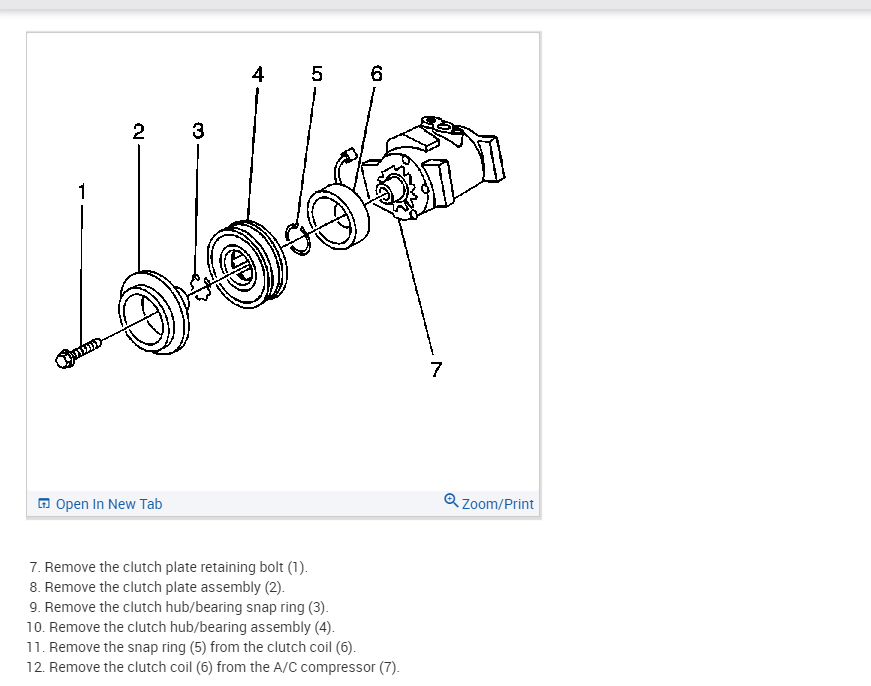 4 5 6
2 3
1
7

Open In New Tab
Zoom/Print

7. Remove the clutch plate retaining bolt (1).
8. Remove the clutch plate assembly (2).
9. Remove the clutch hub/bearing snap ring (3).
10. Remove the clutch hub/bearing assembly (4).
11. Remove the snap ring (5) from the clutch coil (6).
12. Remove the clutch coil (6) from the A/C compressor (7).