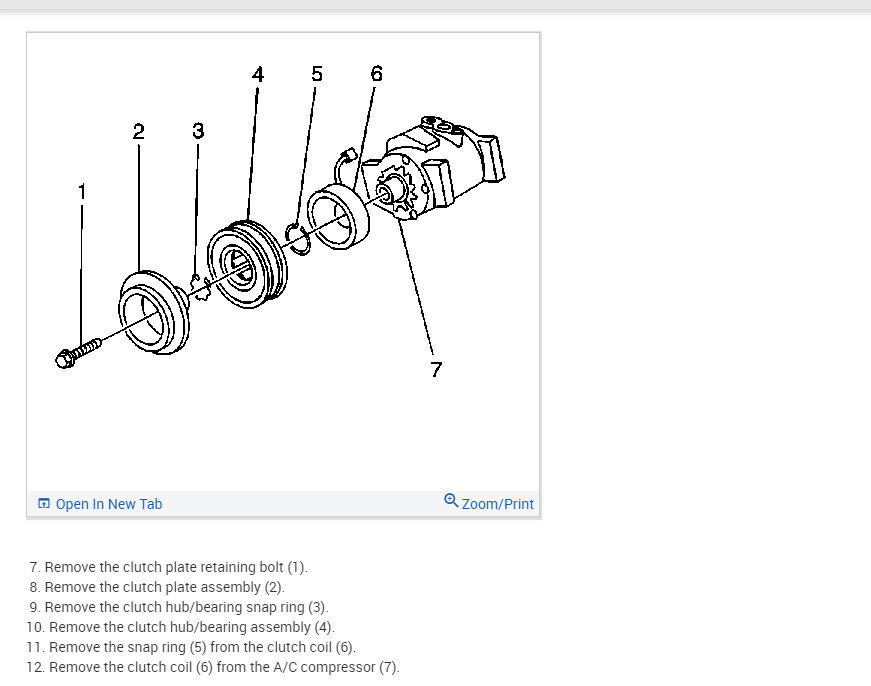 4 5 6
2 3
1
7

Open In New Tab
Zoom/Print

7. Remove the clutch plate retaining bolt (1).
8. Remove the clutch plate assembly (2).
9. Remove the clutch hub/bearing snap ring (3).
10. Remove the clutch hub/bearing assembly (4).
11. Remove the snap ring (5) from the clutch coil (6).
12. Remove the clutch coil (6) from the A/C compressor (7).