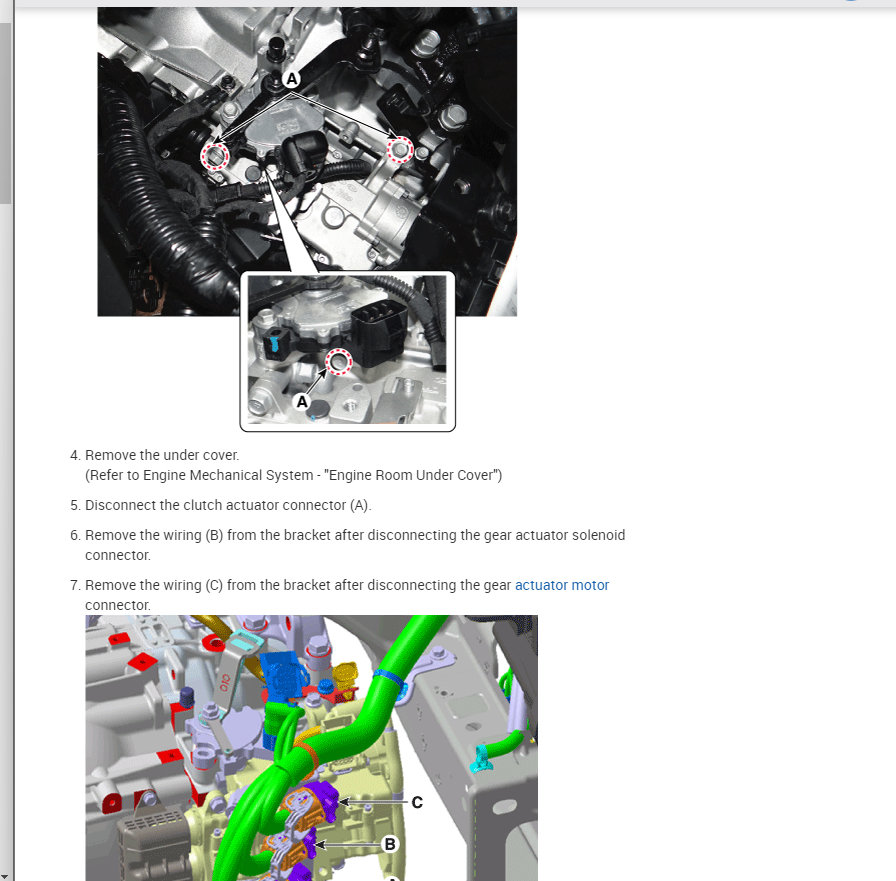 A

A

4. Remove the under cover.
(Refer to Engine Mechanical System - "Engine Room Under Cover")

5. Disconnect the clutch actuator connector (A).

6. Remove the wiring (B) from the bracket after disconnecting the gear actuator solenoid connector.

7. Remove the wiring (C) from the bracket after disconnecting the gear actuator motor connector.

C

B