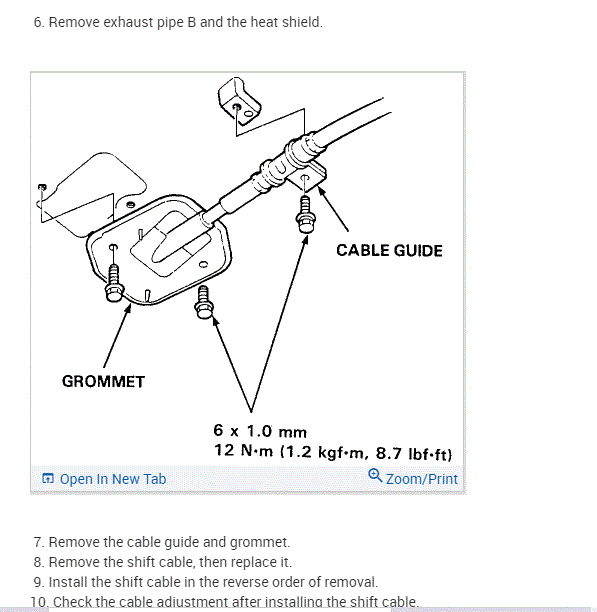 6. Remove exhaust pipe B and the heat shield.

CABLE GUIDE

GROMMET

6 x 1.0 mm
12 N·m (1.2 kgf·m, 8.7 lbf·ft)

Open In New Tab

Zoom/Print

7. Remove the cable guide and grommet.
8. Remove the shift cable, then replace it.
9. Install the shift cable in the reverse order of removal.
10. Check the cable adjustment after installing the shift cable.