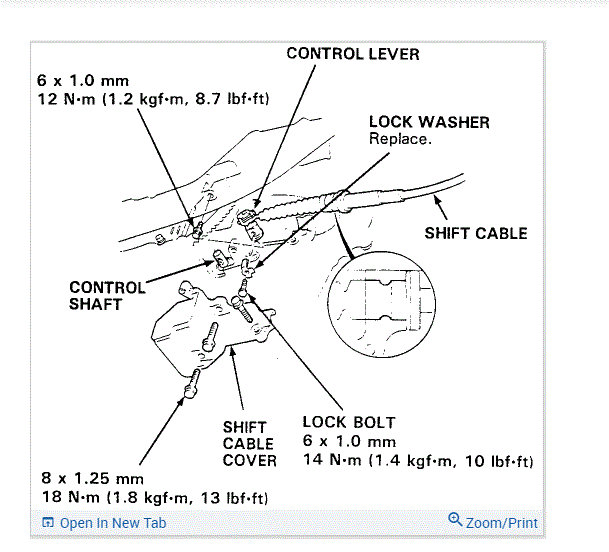 CONTROL LEVER

6 x 1.0 mm
12 N·m (1.2 kgf·m, 8.7 lbf·ft)

LOCK WASHER
Replace.

SHIFT CABLE

CONTROL SHAFT

SHIFT CABLE COVER

LOCK BOLT
6 x 1.0 mm
14 N·m (1.4 kgf·m, 10 lbf·ft)

8 x 1.25 mm
18 N·m (1.8 kgf·m, 13 lbf·ft)

Open In New Tab

Zoom/Print