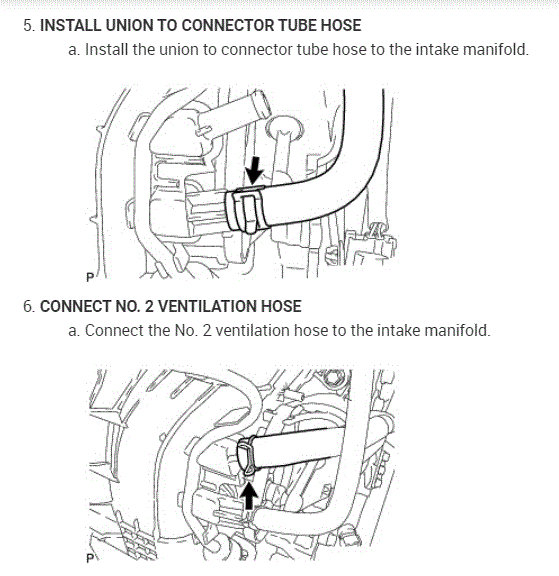 5. INSTALL UNION TO CONNECTOR TUBE HOSE

a. Install the union to connector tube hose to the intake manifold.

P

6. CONNECT NO. 2 VENTILATION HOSE

a. Connect the No. 2 ventilation hose to the intake manifold.

P