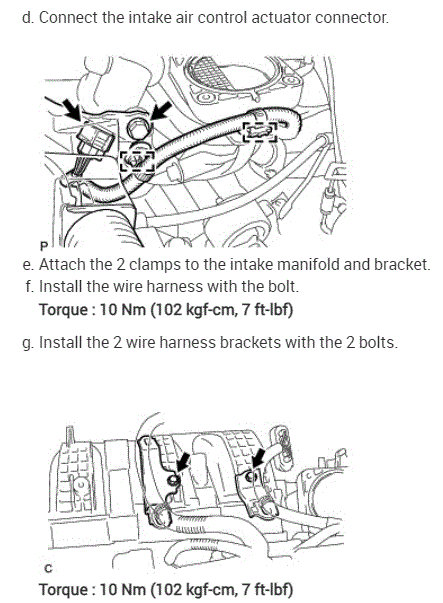 d. Connect the intake air control actuator connector.

P

e. Attach the 2 clamps to the intake manifold and bracket.

f. Install the wire harness with the bolt.

Torque : 10 Nm (102 kgf-cm, 7 ft-lbf)

g. Install the 2 wire harness brackets with the 2 bolts.

C

Torque : 10 Nm (102 kgf-cm, 7 ft-lbf)