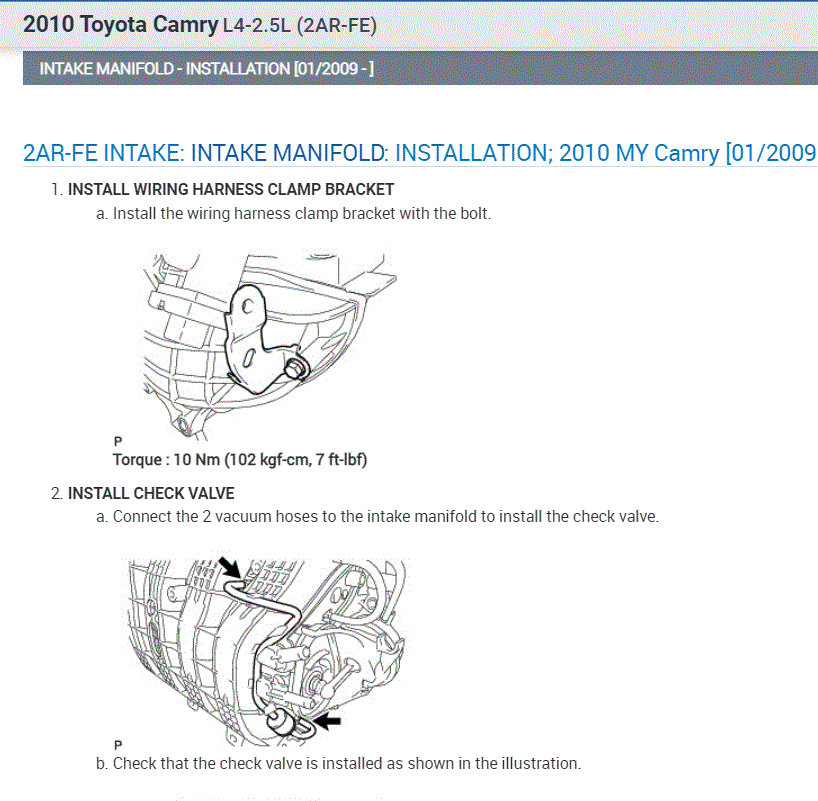 2010 Toyota Camry L4-2.5L (2AR-FE)

INTAKE MANIFOLD - INSTALLATION [01/2009 - ]

2AR-FE INTAKE: INTAKE MANIFOLD: INSTALLATION; 2010 MY Camry [01/2009

1. INSTALL WIRING HARNESS CLAMP BRACKET

a. Install the wiring harness clamp bracket with the bolt.

P

Torque : 10 Nm (102 kgf-cm, 7 ft-lbf)

2. INSTALL CHECK VALVE

a. Connect the 2 vacuum hoses to the intake manifold to install the check valve.

P

b. Check that the check valve is installed as shown in the illustration.