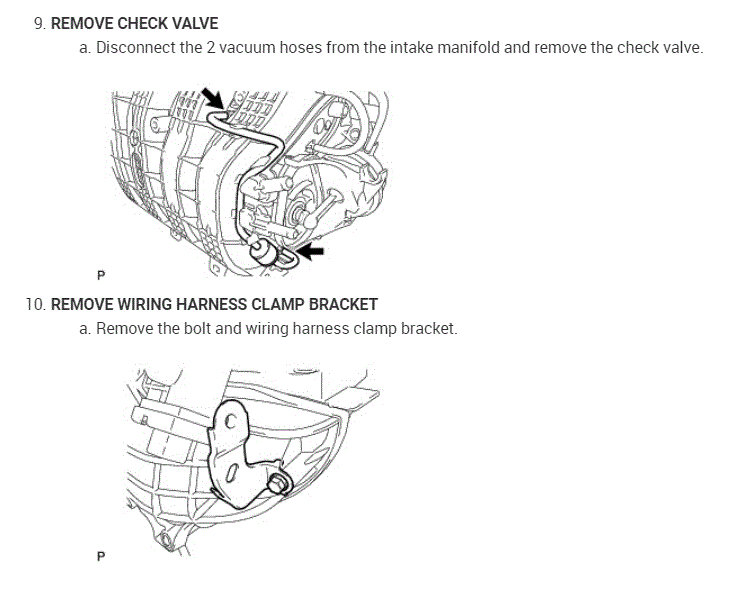 9. REMOVE CHECK VALVE

a. Disconnect the 2 vacuum hoses from the intake manifold and remove the check valve.

P

10. REMOVE WIRING HARNESS CLAMP BRACKET

a. Remove the bolt and wiring harness clamp bracket.

P