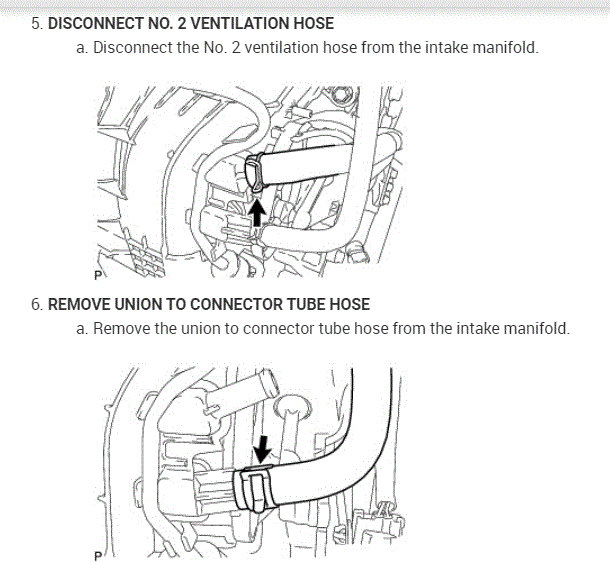 5. DISCONNECT NO. 2 VENTILATION HOSE

a. Disconnect the No. 2 ventilation hose from the intake manifold.

P

6. REMOVE UNION TO CONNECTOR TUBE HOSE

a. Remove the union to connector tube hose from the intake manifold.

P