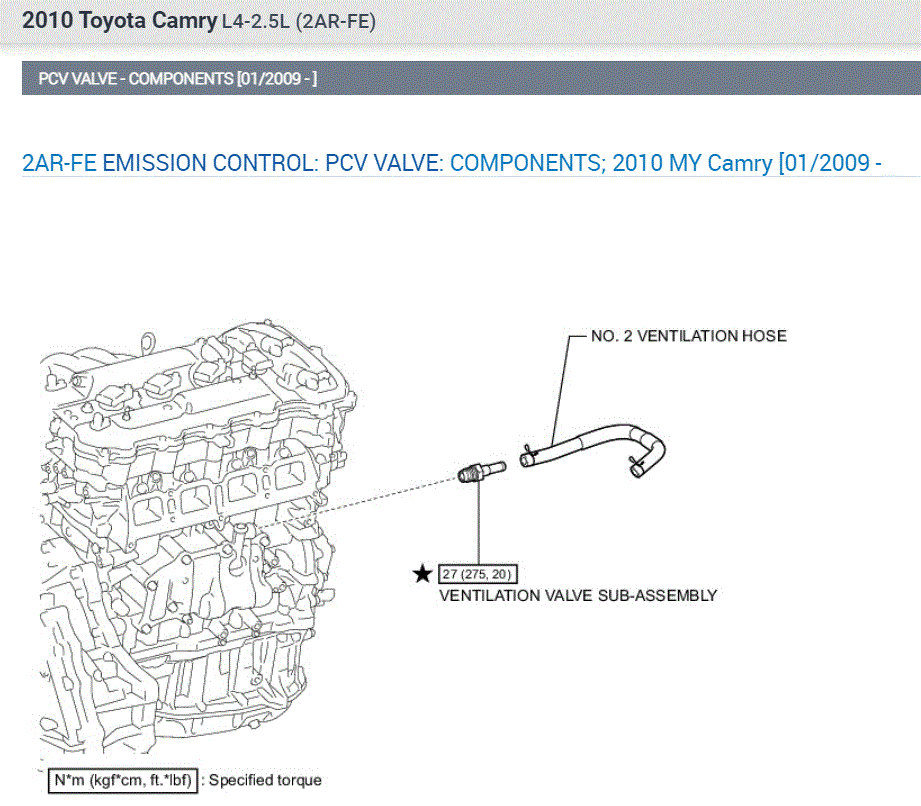 2010 Toyota Camry L4-2.5L (2AR-FE)

PCV VALVE - COMPONENTS [01/2009 - ]

2AR-FE EMISSION CONTROL: PCV VALVE: COMPONENTS; 2010 MY Camry [01/2009 -

NO. 2 VENTILATION HOSE

★ 27 (275, 20)
VENTILATION VALVE SUB-ASSEMBLY

N*m (kgf*cm, ft.*lbf) : Specified torque