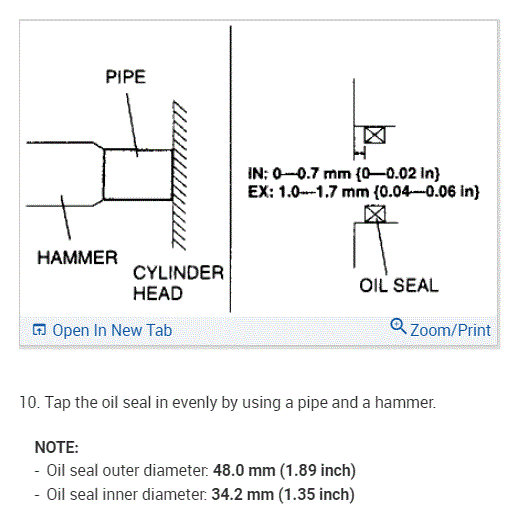 PIPE

HAMMER

CYLINDER HEAD

IN: 0—0.7 mm {0—0.02 in}
EX: 1.0—1.7 mm {0.04—0.06 in}

OIL SEAL

Open In New Tab

Zoom/Print

10. Tap the oil seal in evenly by using a pipe and a hammer.

NOTE:
- Oil seal outer diameter: 48.0 mm (1.89 inch)
- Oil seal inner diameter: 34.2 mm (1.35 inch)