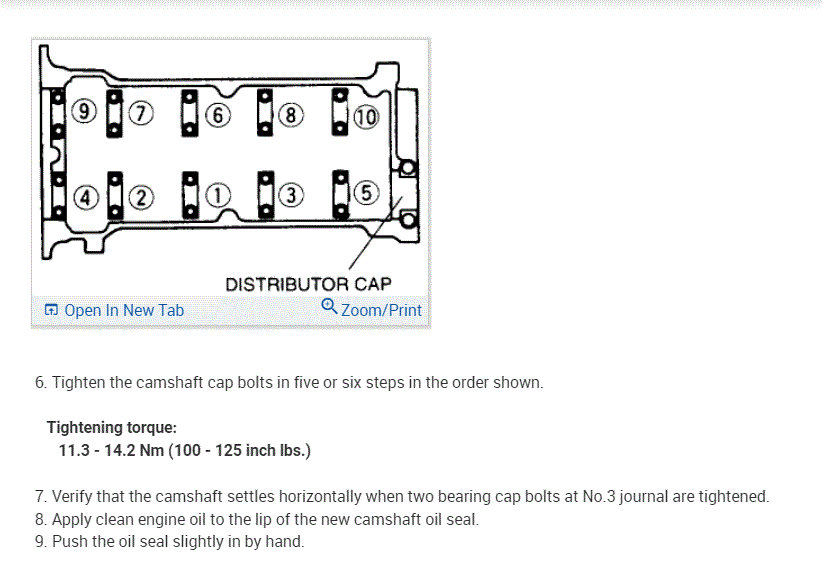 9 7 6 8 10

4 2 1 3 5

DISTRIBUTOR CAP

Open In New Tab

Zoom/Print

6. Tighten the camshaft cap bolts in five or six steps in the order shown.

Tightening torque:
11.3 - 14.2 Nm (100 - 125 inch lbs.)

7. Verify that the camshaft settles horizontally when two bearing cap bolts at No.3 journal are tightened.
8. Apply clean engine oil to the lip of the new camshaft oil seal.
9. Push the oil seal slightly in by hand.