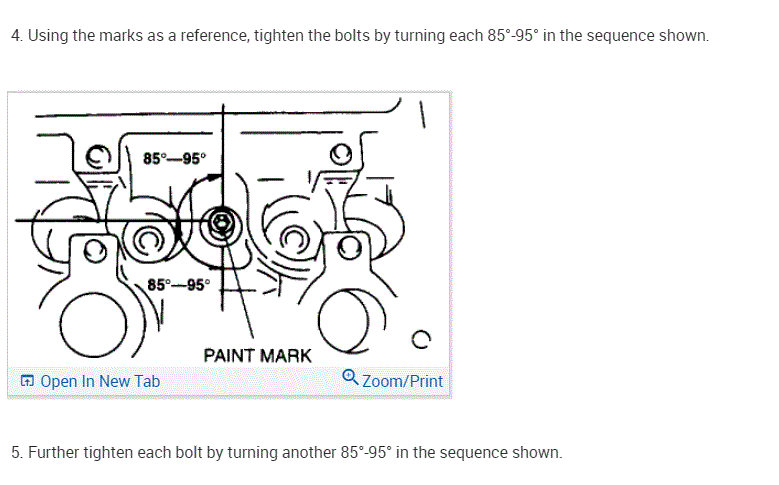 4. Using the marks as a reference, tighten the bolts by turning each 85°-95° in the sequence shown.

85°—95°

85°—95°

PAINT MARK

Open In New Tab

Zoom/Print

5. Further tighten each bolt by turning another 85°-95° in the sequence shown.