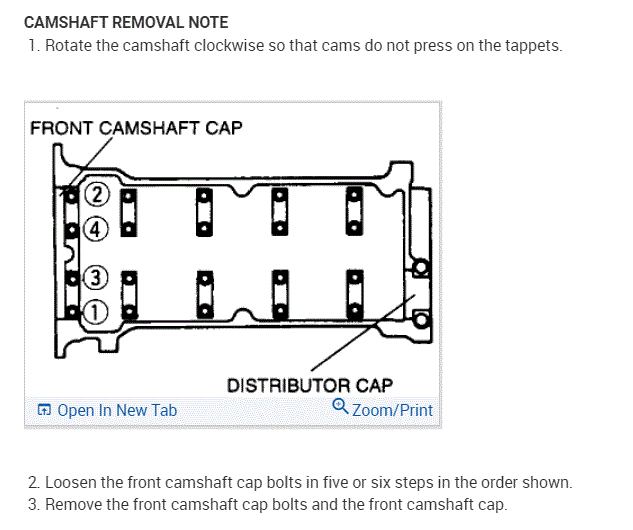 CAMSHAFT REMOVAL NOTE
1. Rotate the camshaft clockwise so that cams do not press on the tappets.

FRONT CAMSHAFT CAP
2
4
3
1
DISTRIBUTOR CAP
Open In New Tab
Zoom/Print

2. Loosen the front camshaft cap bolts in five or six steps in the order shown.
3. Remove the front camshaft cap bolts and the front camshaft cap.