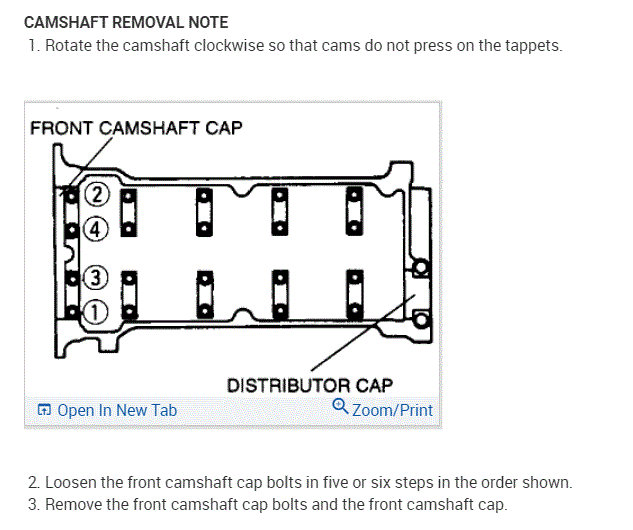 CAMSHAFT REMOVAL NOTE

1. Rotate the camshaft clockwise so that cams do not press on the tappets.

FRONT CAMSHAFT CAP

2

4

3

1

DISTRIBUTOR CAP

Open In New Tab

Zoom/Print

2. Loosen the front camshaft cap bolts in five or six steps in the order shown.

3. Remove the front camshaft cap bolts and the front camshaft cap.