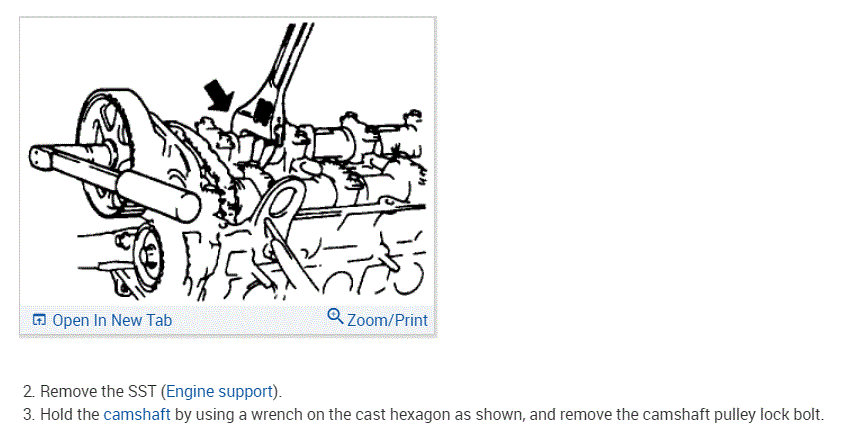 Open In New Tab

Zoom/Print

2. Remove the SST (Engine support).
3. Hold the camshaft by using a wrench on the cast hexagon as shown, and remove the camshaft pulley lock bolt.