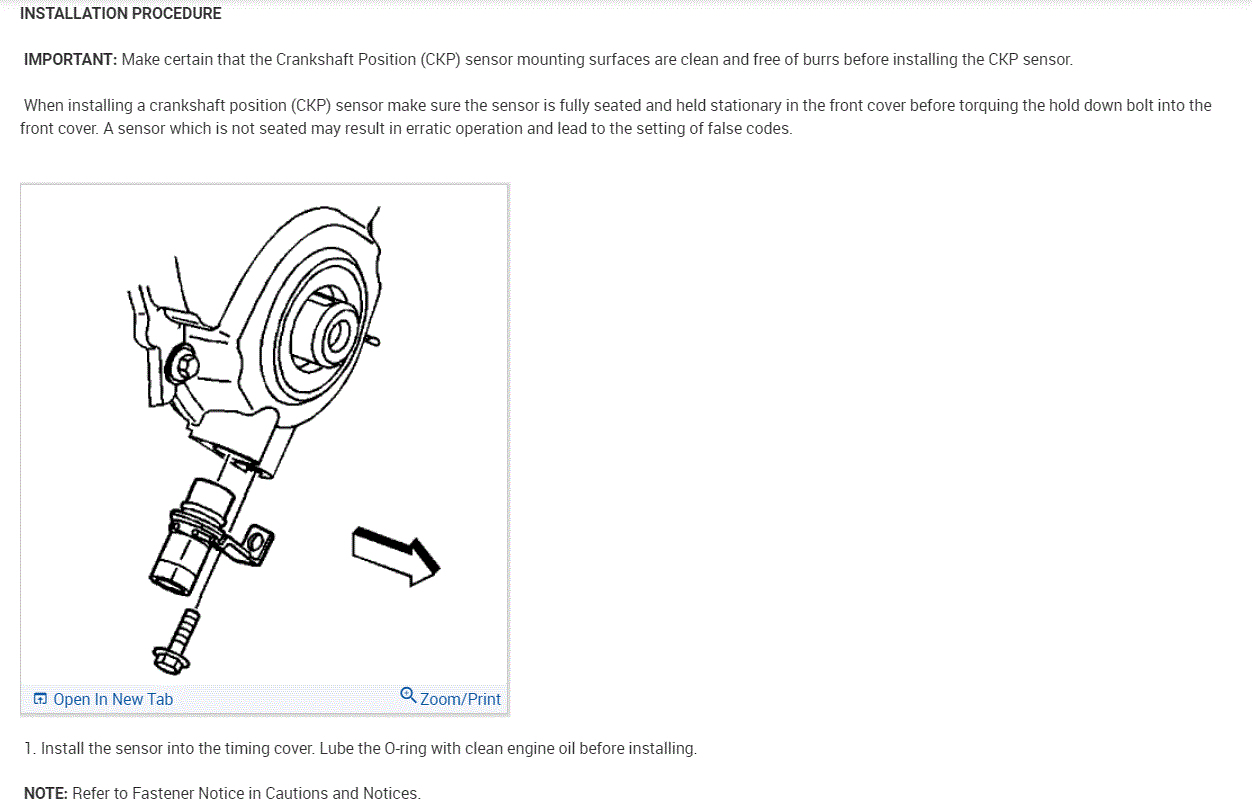 INSTALLATION PROCEDURE

IMPORTANT: Make certain that the Crankshaft Position (CKP) sensor mounting surfaces are clean and free of burrs before installing the CKP sensor.

When installing a crankshaft position (CKP) sensor make sure the sensor is fully seated and held stationary in the front cover before torquing the hold down bolt into the front cover. A sensor which is not seated may result in erratic operation and lead to the setting of false codes.

Open In New Tab

Zoom/Print

1. Install the sensor into the timing cover. Lube the O-ring with clean engine oil before installing.

NOTE: Refer to Fastener Notice in Cautions and Notices.