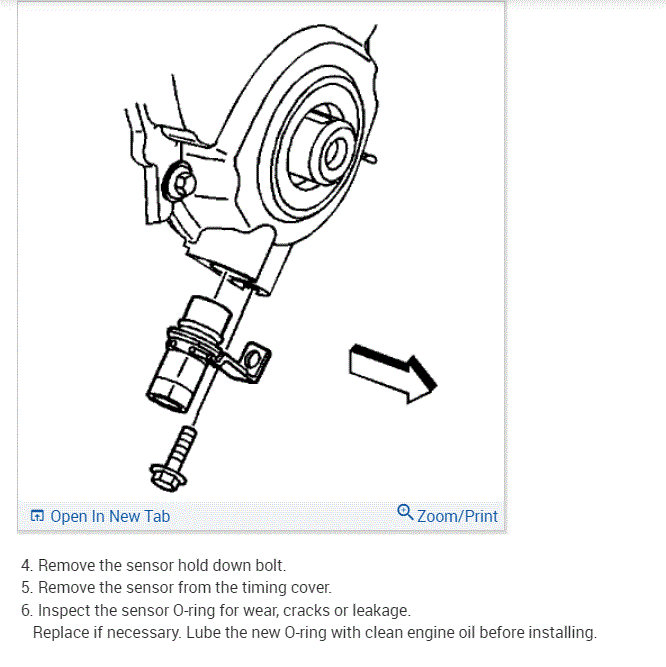 Open In New Tab

Zoom/Print

4. Remove the sensor hold down bolt.
5. Remove the sensor from the timing cover.
6. Inspect the sensor O-ring for wear, cracks or leakage.
Replace if necessary. Lube the new O-ring with clean engine oil before installing.