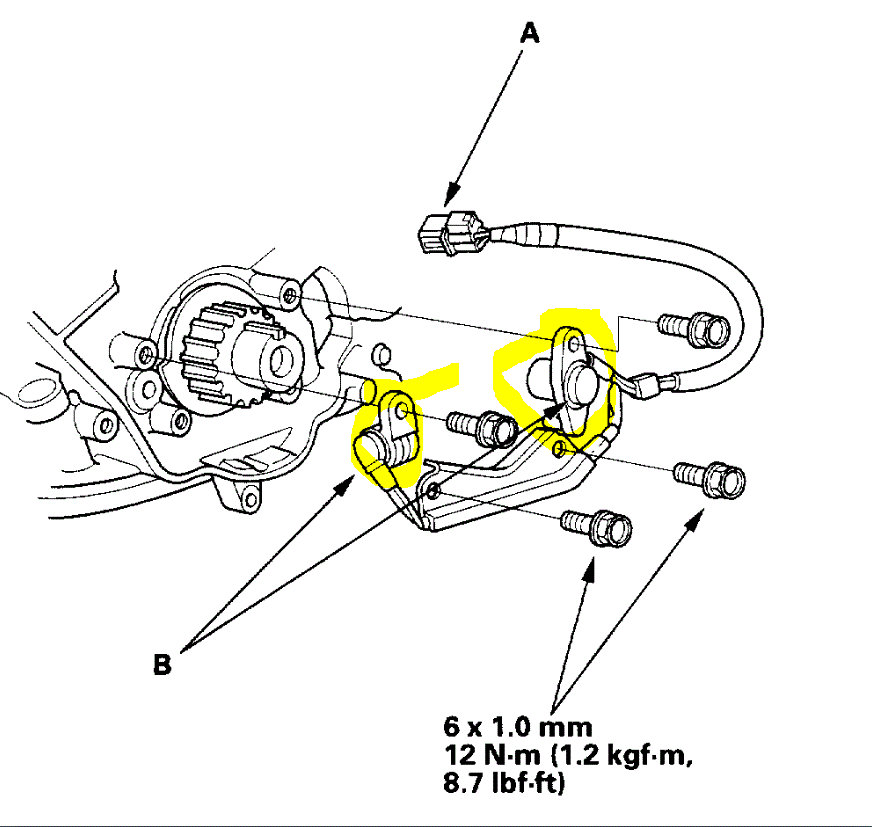 A

B

6 x 1.0 mm
12 N·m (1.2 kgf·m,
8.7 lbf·ft)