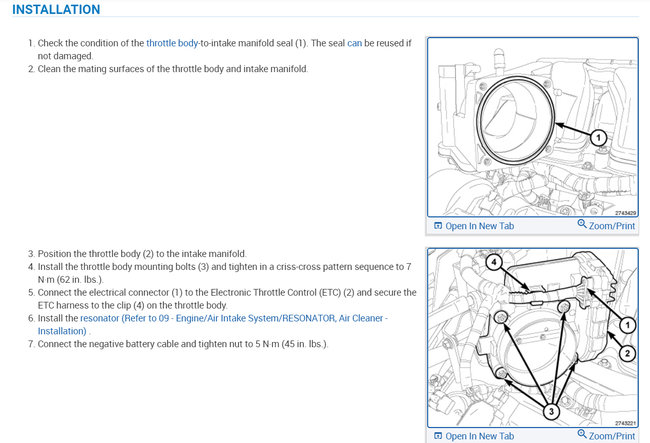 INSTALLATION

1. Check the condition of the throttle body-to-intake manifold seal (1). The seal can be reused if not damaged.
2. Clean the mating surfaces of the throttle body and intake manifold.

1

2743429

Open In New Tab Zoom/Print

3. Position the throttle body (2) to the intake manifold.
4. Install the throttle body mounting bolts (3) and tighten in a criss-cross pattern sequence to 7 N·m (62 in. lbs.).
5. Connect the electrical connector (1) to the Electronic Throttle Control (ETC) (2) and secure the ETC harness to the clip (4) on the throttle body.
6. Install the resonator (Refer to 09 - Engine/Air Intake System/RESONATOR, Air Cleaner - Installation) .
7. Connect the negative battery cable and tighten nut to 5 N·m (45 in. lbs.).

4

1

2

3

2743221

Open In New Tab Zoom/Print