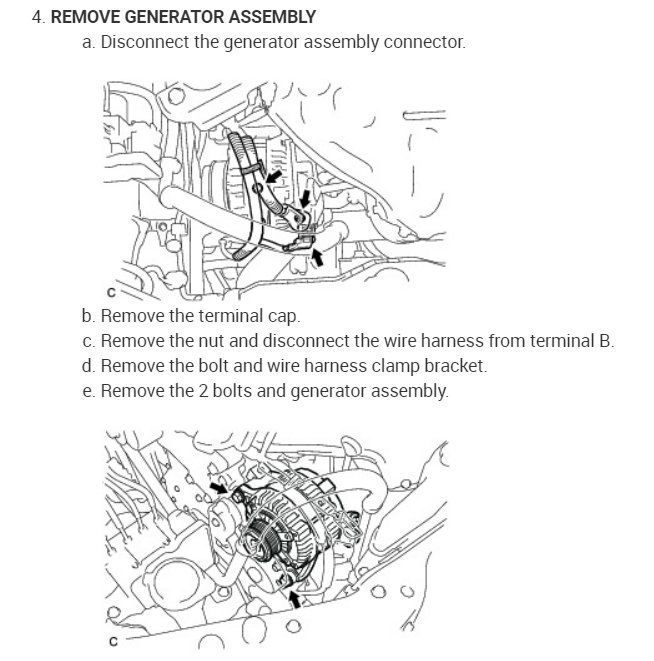 4. REMOVE GENERATOR ASSEMBLY

a. Disconnect the generator assembly connector.

C

b. Remove the terminal cap.

c. Remove the nut and disconnect the wire harness from terminal B.

d. Remove the bolt and wire harness clamp bracket.

e. Remove the 2 bolts and generator assembly.

C