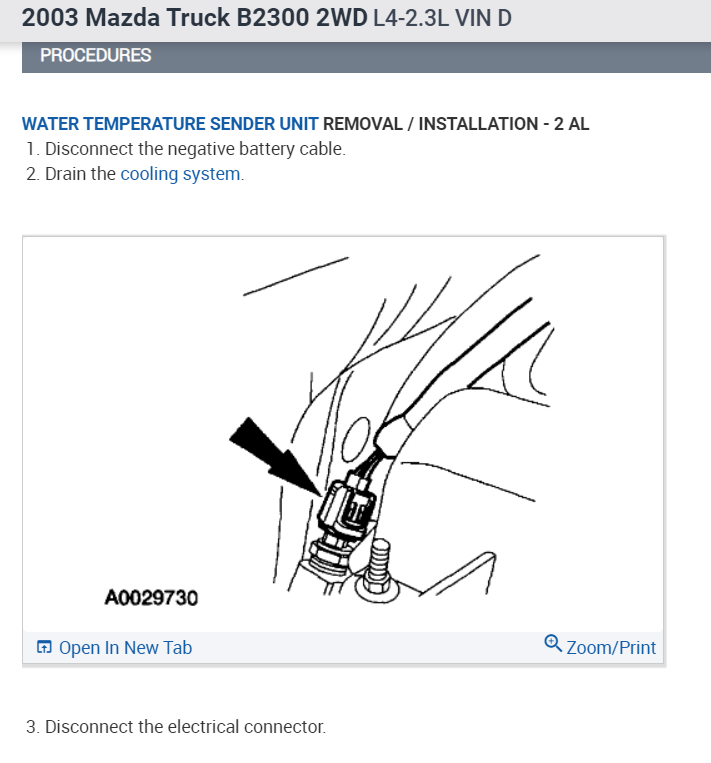 2003 Mazda Truck B2300 2WD L4-2.3L VIN D

PROCEDURES

WATER TEMPERATURE SENDER UNIT REMOVAL / INSTALLATION - 2 AL

1. Disconnect the negative battery cable.
2. Drain the cooling system.

A0029730

Open In New Tab

Zoom/Print

3. Disconnect the electrical connector.