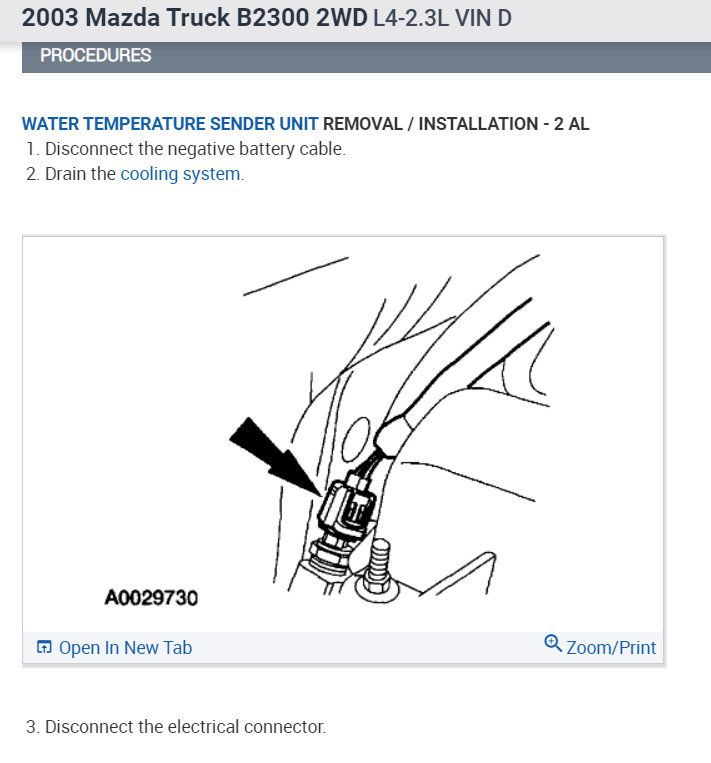 2003 Mazda Truck B2300 2WD L4-2.3L VIN D

PROCEDURES

WATER TEMPERATURE SENDER UNIT REMOVAL / INSTALLATION - 2 AL

1. Disconnect the negative battery cable.
2. Drain the cooling system.

A0029730

Open In New Tab

Zoom/Print

3. Disconnect the electrical connector.