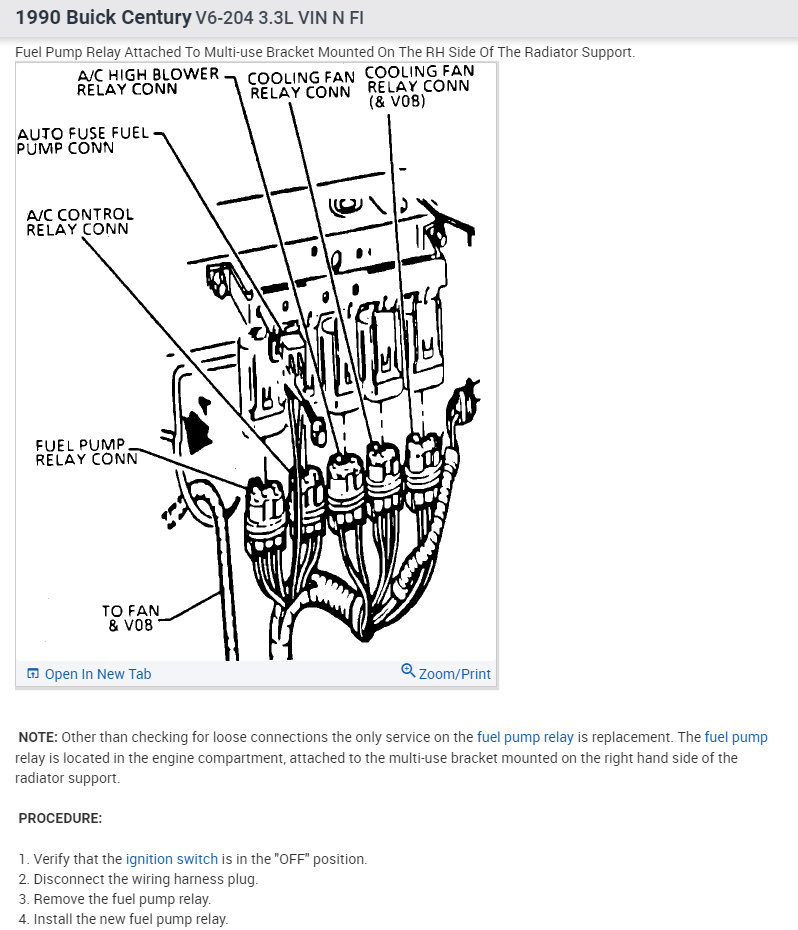 1990 Buick Century V6-204 3.3L VIN N FI

Fuel Pump Relay Attached To Multi-use Bracket Mounted On The RH Side Of The Radiator Support.

A/C HIGH BLOWER RELAY CONN
COOLING FAN RELAY CONN
COOLING FAN RELAY CONN (& V08)
AUTO FUSE FUEL PUMP CONN
A/C CONTROL RELAY CONN
FUEL PUMP RELAY CONN
TO FAN & V08

Open In New Tab
Zoom/Print

NOTE: Other than checking for loose connections the only service on the fuel pump relay is replacement. The fuel pump relay is located in the engine compartment, attached to the multi-use bracket mounted on the right hand side of the radiator support.

PROCEDURE:

1. Verify that the ignition switch is in the "OFF" position.
2. Disconnect the wiring harness plug.
3. Remove the fuel pump relay.
4. Install the new fuel pump relay.