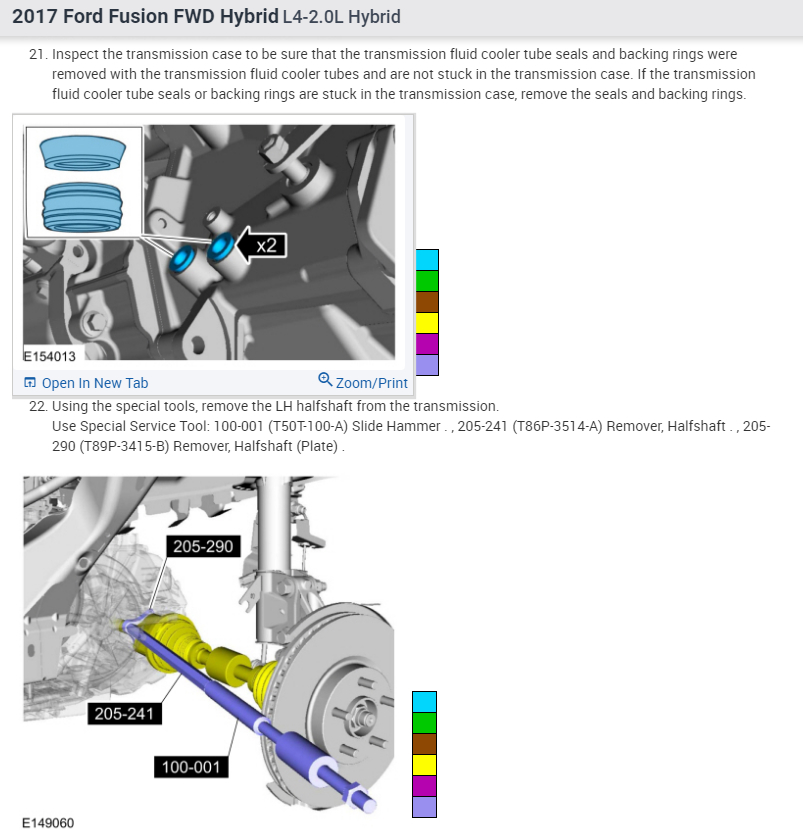 2017 Ford Fusion FWD Hybrid L4-2.0L Hybrid

21. Inspect the transmission case to be sure that the transmission fluid cooler tube seals and backing rings were removed with the transmission fluid cooler tubes and are not stuck in the transmission case. If the transmission fluid cooler tube seals or backing rings are stuck in the transmission case, remove the seals and backing rings.

x2

E154013

Open In New Tab

Zoom/Print

22. Using the special tools, remove the LH halfshaft from the transmission.
Use Special Service Tool: 100-001 (T50T-100-A) Slide Hammer . , 205-241 (T86P-3514-A) Remover, Halfshaft . , 205-290 (T89P-3415-B) Remover, Halfshaft (Plate) .

205-290

205-241

100-001

E149060