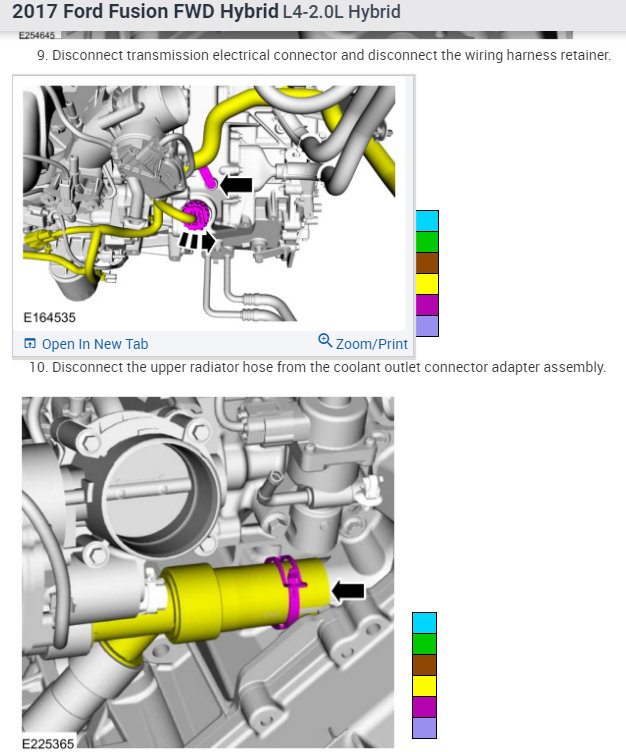 2017 Ford Fusion FWD Hybrid L4-2.0L Hybrid

E254645

9. Disconnect transmission electrical connector and disconnect the wiring harness retainer.

E164535

Open In New Tab

Zoom/Print

10. Disconnect the upper radiator hose from the coolant outlet connector adapter assembly.

E225365