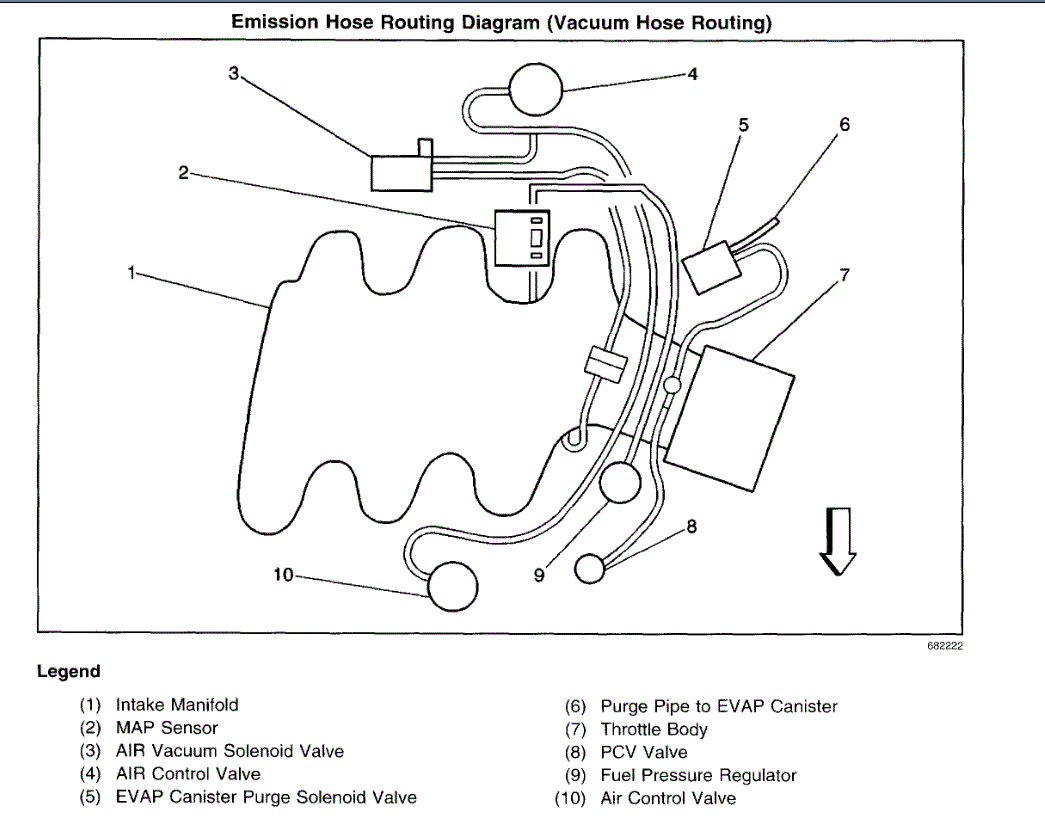 Emission Hose Routing Diagram (Vacuum Hose Routing)

3
4
5
6
2
1
7
8
9
10

682222

Legend

(1) Intake Manifold
(2) MAP Sensor
(3) AIR Vacuum Solenoid Valve
(4) AIR Control Valve
(5) EVAP Canister Purge Solenoid Valve

(6) Purge Pipe to EVAP Canister
(7) Throttle Body
(8) PCV Valve
(9) Fuel Pressure Regulator
(10) Air Control Valve