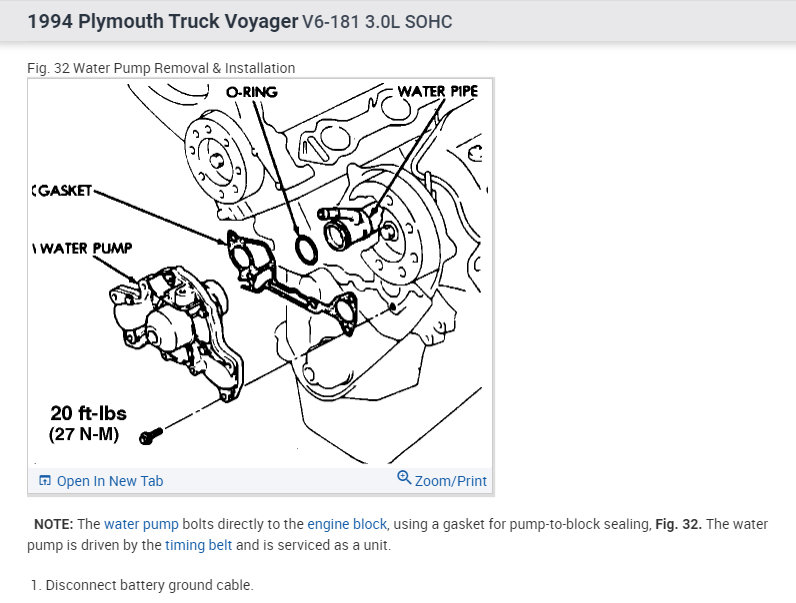 1994 Plymouth Truck Voyager V6-181 3.0L SOHC

Fig. 32 Water Pump Removal & Installation

O-RING

WATER PIPE

GASKET

WATER PUMP

20 ft-lbs
(27 N-M)

Open In New Tab

Zoom/Print

NOTE: The water pump bolts directly to the engine block, using a gasket for pump-to-block sealing, Fig. 32. The water pump is driven by the timing belt and is serviced as a unit.

1. Disconnect battery ground cable.