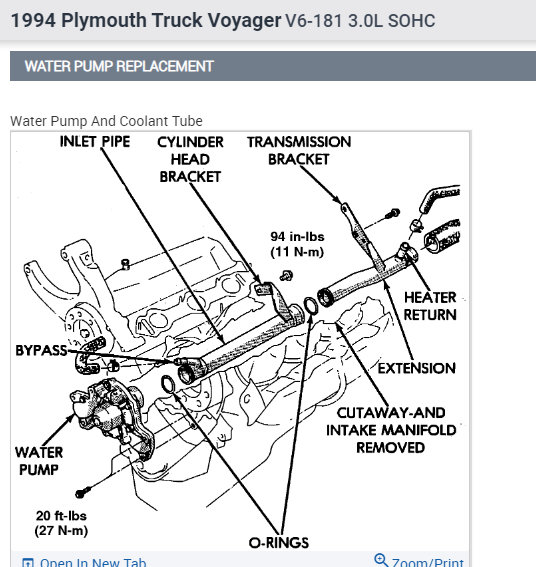 1994 Plymouth Truck Voyager V6-181 3.0L SOHC

WATER PUMP REPLACEMENT

Water Pump And Coolant Tube

INLET PIPE
CYLINDER HEAD BRACKET
TRANSMISSION BRACKET
94 in-lbs (11 N-m)
HEATER RETURN
BYPASS
EXTENSION
CUTAWAY-AND INTAKE MANIFOLD REMOVED
WATER PUMP
20 ft-lbs (27 N-m)
O-RINGS

Open In New Tab
Zoom/Print