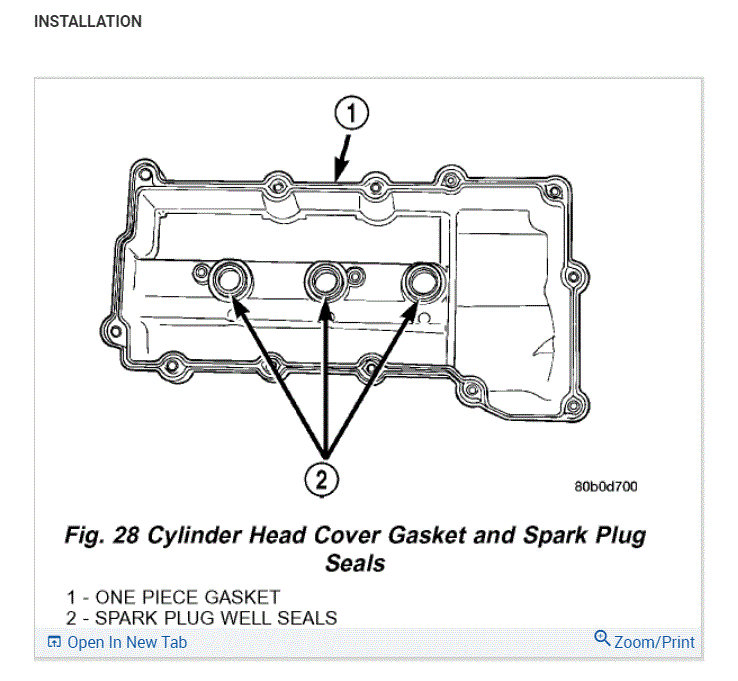 INSTALLATION

1

2

80b0d700

Fig. 28 Cylinder Head Cover Gasket and Spark Plug Seals

1 - ONE PIECE GASKET
2 - SPARK PLUG WELL SEALS

Open In New Tab

Zoom/Print