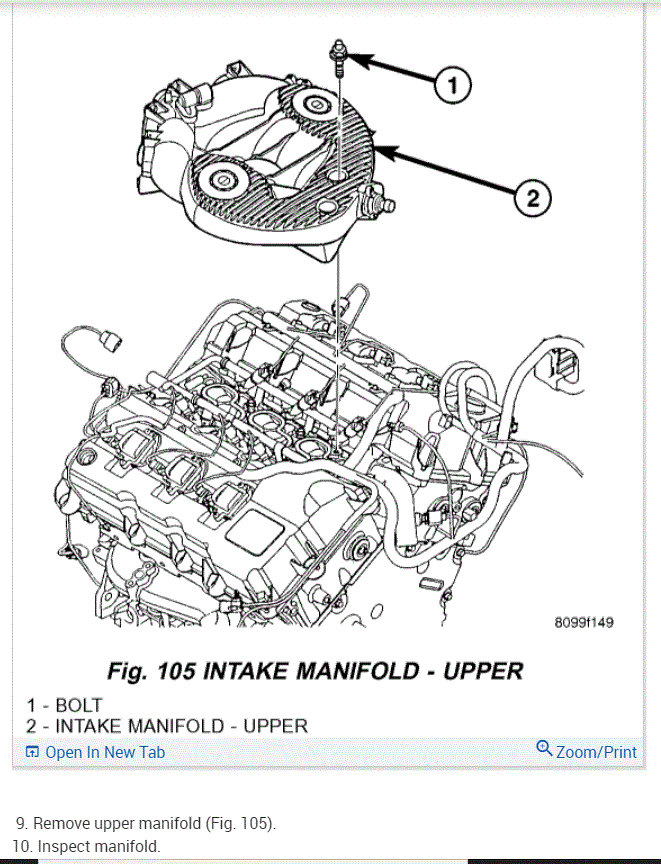 1

2

8099f149

Fig. 105 INTAKE MANIFOLD - UPPER

1 - BOLT
2 - INTAKE MANIFOLD - UPPER

Open In New Tab

Zoom/Print

9. Remove upper manifold (Fig. 105).
10. Inspect manifold.