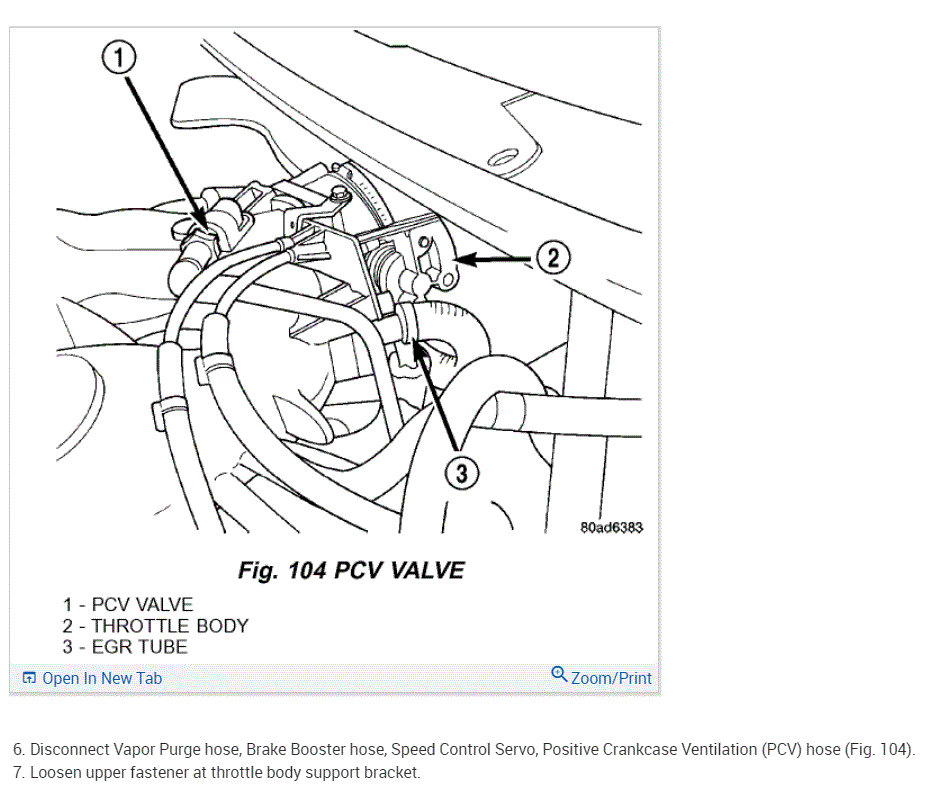 1
2
3
80ad6383

Fig. 104 PCV VALVE

1 - PCV VALVE
2 - THROTTLE BODY
3 - EGR TUBE

Open In New Tab

Zoom/Print

6. Disconnect Vapor Purge hose, Brake Booster hose, Speed Control Servo, Positive Crankcase Ventilation (PCV) hose (Fig. 104).
7. Loosen upper fastener at throttle body support bracket.