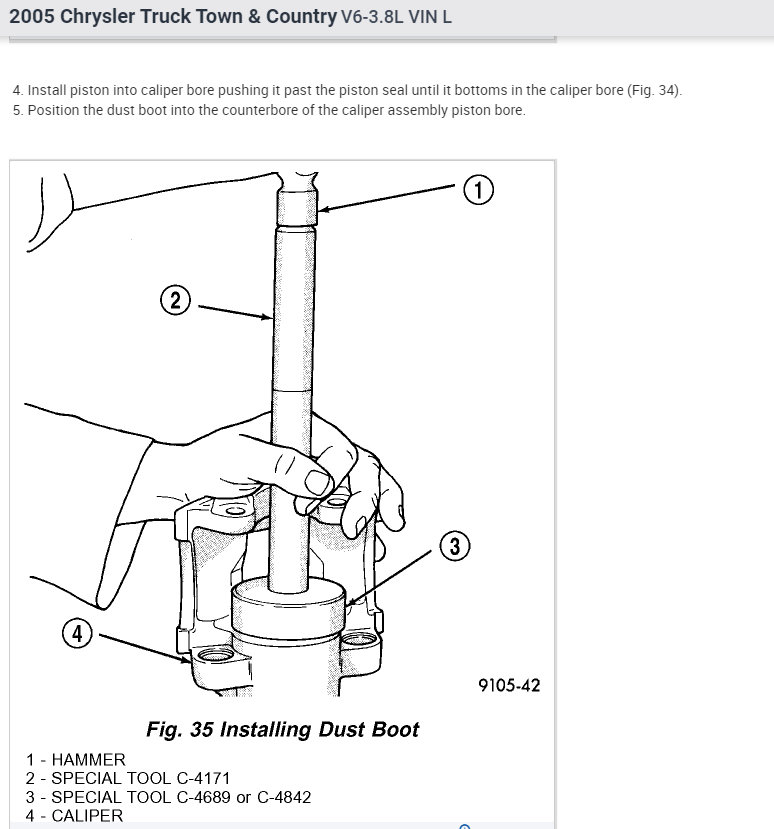 2005 Chrysler Truck Town & Country V6-3.8L VIN L

4. Install piston into caliper bore pushing it past the piston seal until it bottoms in the caliper bore (Fig. 34).
5. Position the dust boot into the counterbore of the caliper assembly piston bore.

1
2
3
4
9105-42

Fig. 35 Installing Dust Boot

1 - HAMMER
2 - SPECIAL TOOL C-4171
3 - SPECIAL TOOL C-4689 or C-4842
4 - CALIPER