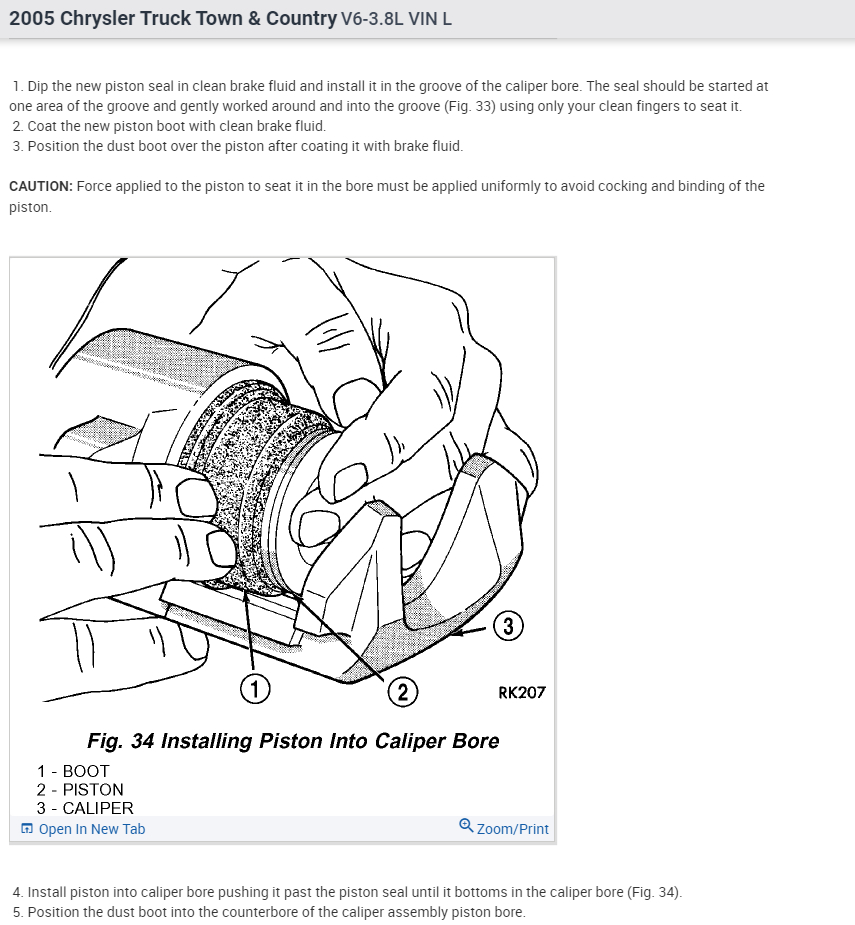 2005 Chrysler Truck Town & Country V6-3.8L VIN L

1. Dip the new piston seal in clean brake fluid and install it in the groove of the caliper bore. The seal should be started at one area of the groove and gently worked around and into the groove (Fig. 33) using only your clean fingers to seat it.
2. Coat the new piston boot with clean brake fluid.
3. Position the dust boot over the piston after coating it with brake fluid.

CAUTION: Force applied to the piston to seat it in the bore must be applied uniformly to avoid cocking and binding of the piston.

3
1
2
RK207

Fig. 34 Installing Piston Into Caliper Bore

1 - BOOT
2 - PISTON
3 - CALIPER

Open In New Tab
Zoom/Print

4. Install piston into caliper bore pushing it past the piston seal until it bottoms in the caliper bore (Fig. 34).
5. Position the dust boot into the counterbore of the caliper assembly piston bore.