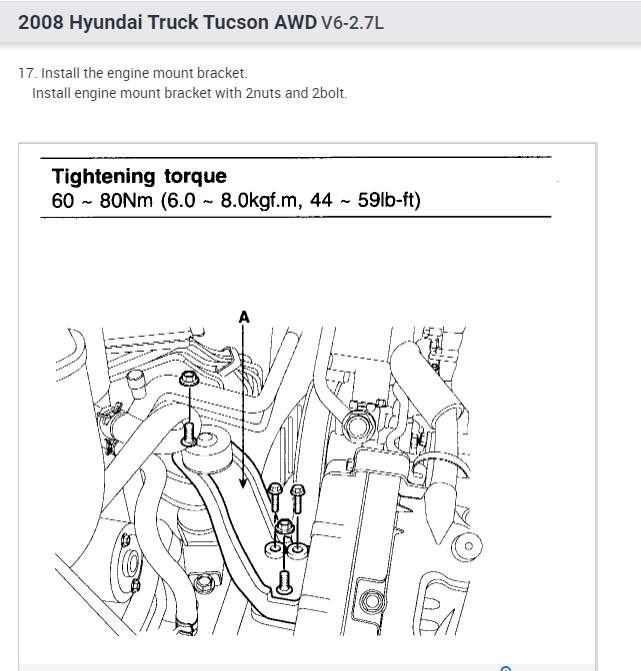 2008 Hyundai Truck Tucson AWD V6-2.7L

17. Install the engine mount bracket.
Install engine mount bracket with 2nuts and 2bolt.

Tightening torque
60 ~ 80Nm (6.0 ~ 8.0kgf.m, 44 ~ 59lb-ft)

A