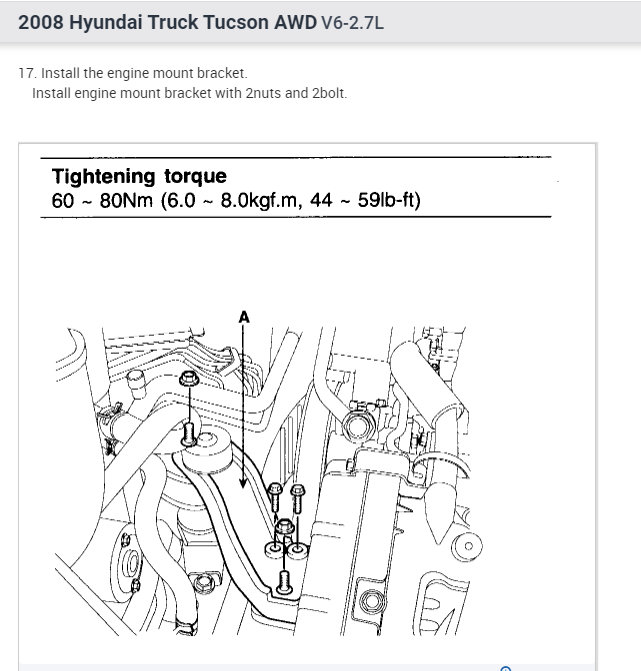 2008 Hyundai Truck Tucson AWD V6-2.7L

17. Install the engine mount bracket.
Install engine mount bracket with 2nuts and 2bolt.

Tightening torque
60 ~ 80Nm (6.0 ~ 8.0kgf.m, 44 ~ 59lb-ft)

A