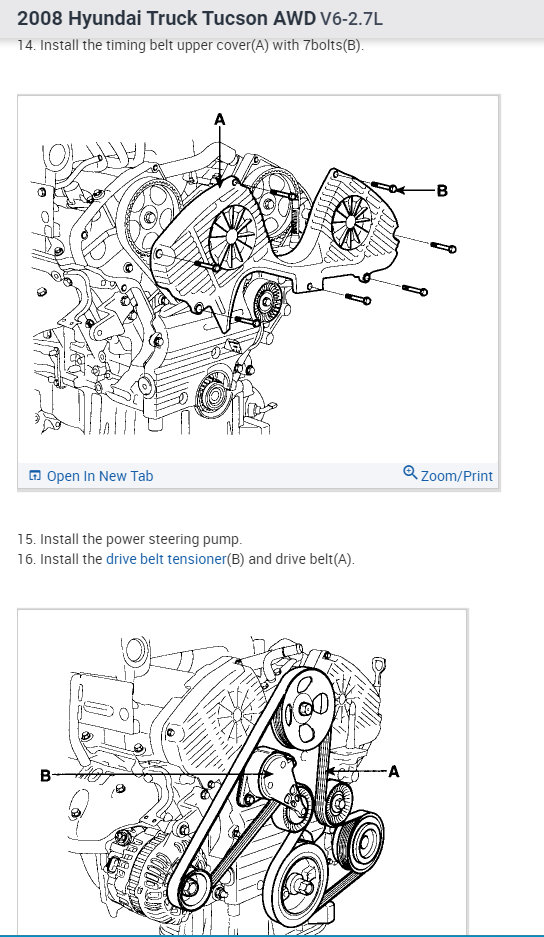 2008 Hyundai Truck Tucson AWD V6-2.7L

14. Install the timing belt upper cover(A) with 7bolts(B).

A

B

Open In New Tab

Zoom/Print

15. Install the power steering pump.
16. Install the drive belt tensioner(B) and drive belt(A).

B

A