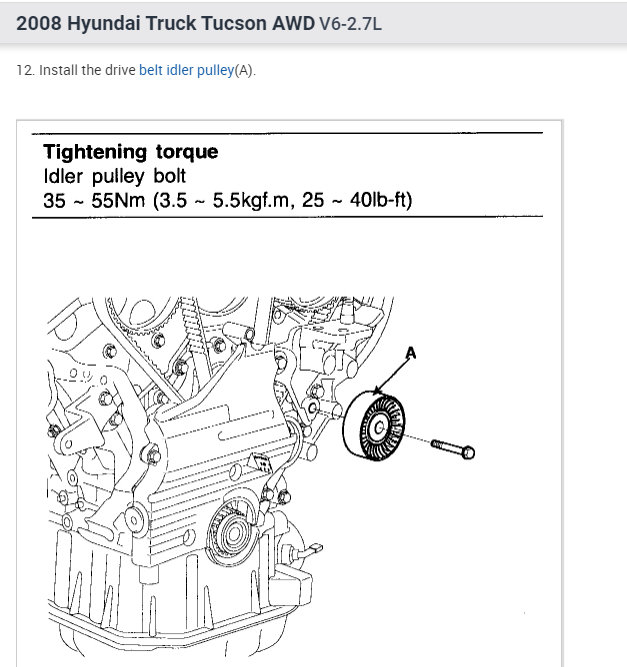 2008 Hyundai Truck Tucson AWD V6-2.7L

12. Install the drive belt idler pulley(A).

Tightening torque
Idler pulley bolt
35 ~ 55Nm (3.5 ~ 5.5kgf.m, 25 ~ 40lb-ft)

A